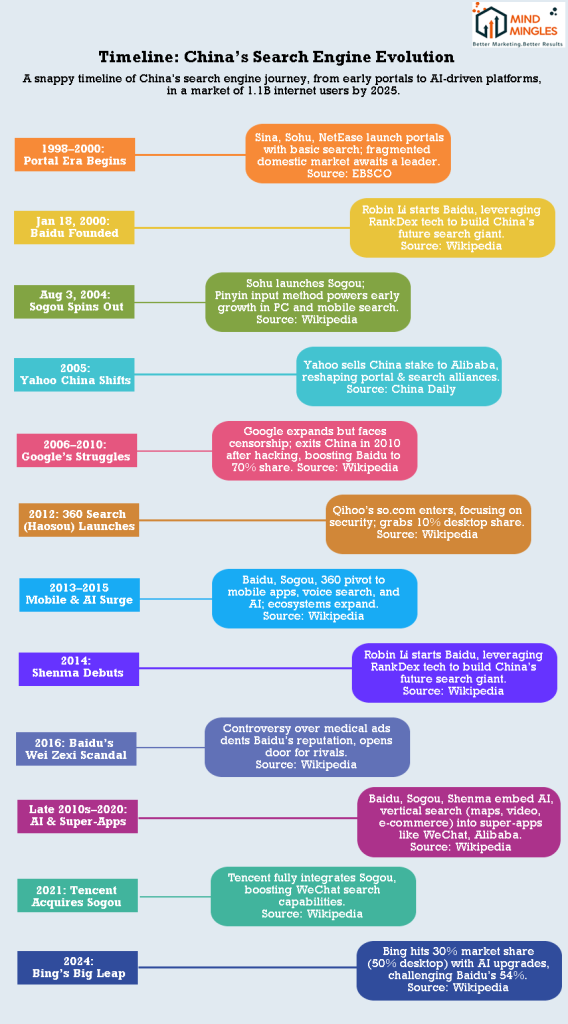 MIND MINGLES
Better Marketing.Better Results

Timeline: China's Search Engine Evolution

A snappy timeline of China's search engine journey, from early portals to AI-driven platforms, in a market of 1.1B internet users by 2025.

1998–2000: Portal Era Begins

Sina, Sohu, NetEase launch portals with basic search; fragmented domestic market awaits a leader. Source: EBSCO

Jan 18, 2000: Baidu Founded

Robin Li starts Baidu, leveraging RankDex tech to build China's future search giant. Source: Wikipedia

Aug 3, 2004: Sogou Spins Out

Sohu launches Sogou; Pinyin input method powers early growth in PC and mobile search. Source: Wikipedia

2005: Yahoo China Shifts

Yahoo sells China stake to Alibaba, reshaping portal & search alliances. Source: China Daily

2006–2010: Google's Struggles

Google expands but faces censorship; exits China in 2010 after hacking, boosting Baidu to 70% share. Source: Wikipedia

2012: 360 Search (Haosou) Launches

Qihoo's so.com enters, focusing on security; grabs 10% desktop share. Source: Wikipedia

2013–2015 Mobile & AI Surge

Baidu, Sogou, 360 pivot to mobile apps, voice search, and AI; ecosystems expand. Source: Wikipedia

2014: Shenma Debuts

Robin Li starts Baidu, leveraging RankDex tech to build China's future search giant. Source: Wikipedia

2016: Baidu's Wei Zexi Scandal

Controversy over medical ads dents Baidu's reputation, opens door for rivals. Source: Wikipedia

Late 2010s–2020: AI & Super-Apps

Baidu, Sogou, Shenma embed AI, vertical search (maps, video, e-commerce) into super-apps like WeChat, Alibaba. Source: Wikipedia

2021: Tencent Acquires Sogou

Tencent fully integrates Sogou, boosting WeChat search capabilities. Source: Wikipedia

2024: Bing's Big Leap

Bing hits 30% market share (50% desktop) with AI upgrades, challenging Baidu's 54%. Source: Wikipedia